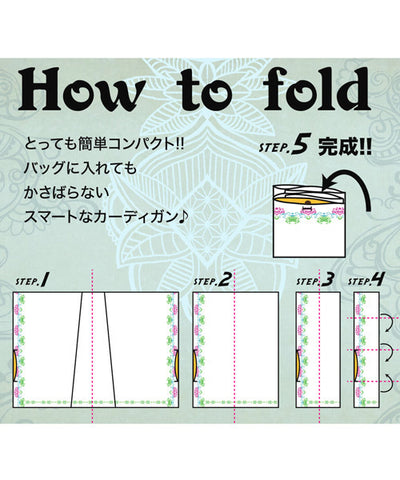 How to fold

とっても簡単コンパクト!!
バッグに入れても
かさばらない
スマートなカーディガン♪

STEP.5 完成!!

STEP.1

STEP.2

STEP.3

STEP.4